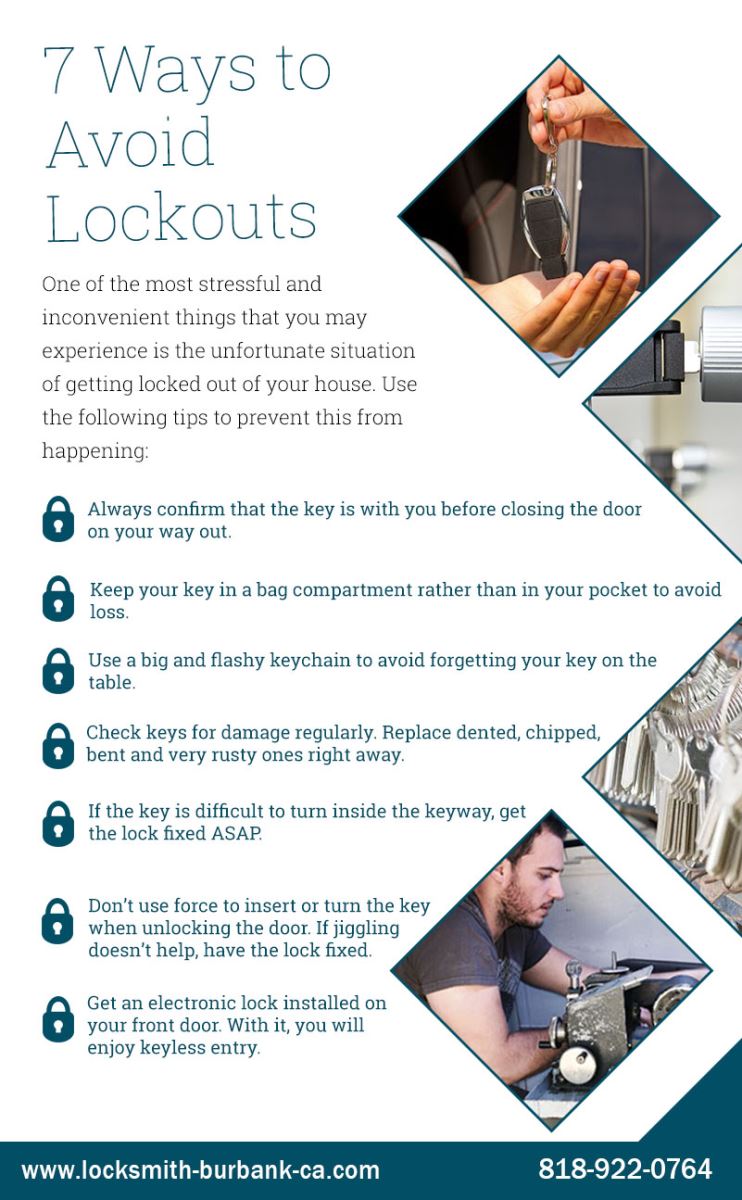 7 Ways to Avoid Lockouts

One of the most stressful and inconvenient things that you may experience is the unfortunate situation of getting locked out of your house. Use the following tips to prevent this from happening:

Always confirm that the key is with you before closing the door on your way out.

Keep your key in a bag compartment rather than in your pocket to avoid loss.

Use a big and flashy keychain to avoid forgetting your key on the table.

Check keys for damage regularly. Replace dented, chipped, bent and very rusty ones right away.

If the key is difficult to turn inside the keyway, get the lock fixed ASAP.

Don't use force to insert or turn the key when unlocking the door. If jiggling doesn't help, have the lock fixed.

Get an electronic lock installed on your front door. With it, you will enjoy keyless entry.

www.locksmith-burbank-ca.com

818-922-0764